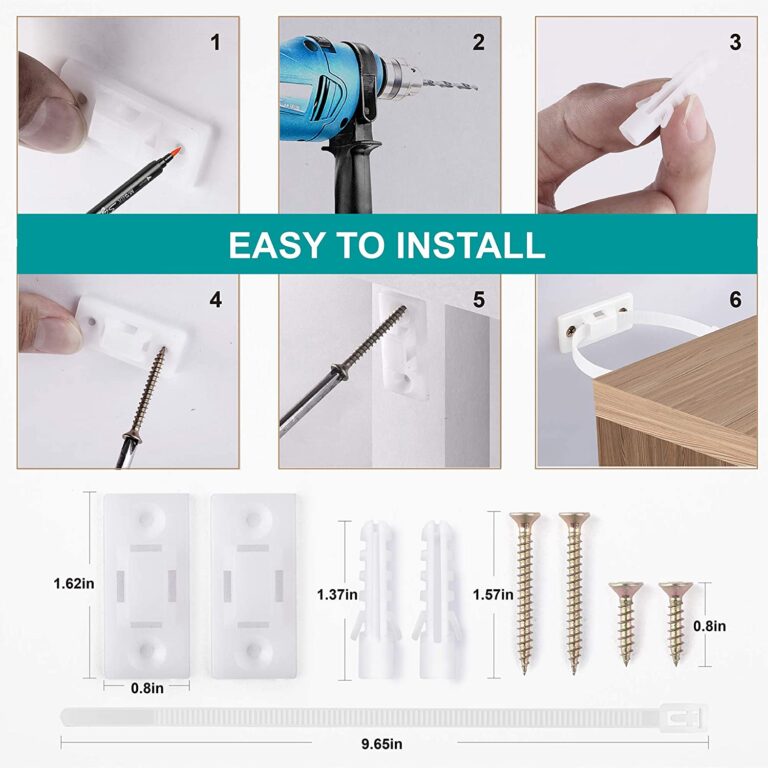 1

2

3

EASY TO INSTALL

4

5

6

1.62in

0.8in

1.37in

1.57in

0.8in

9.65in